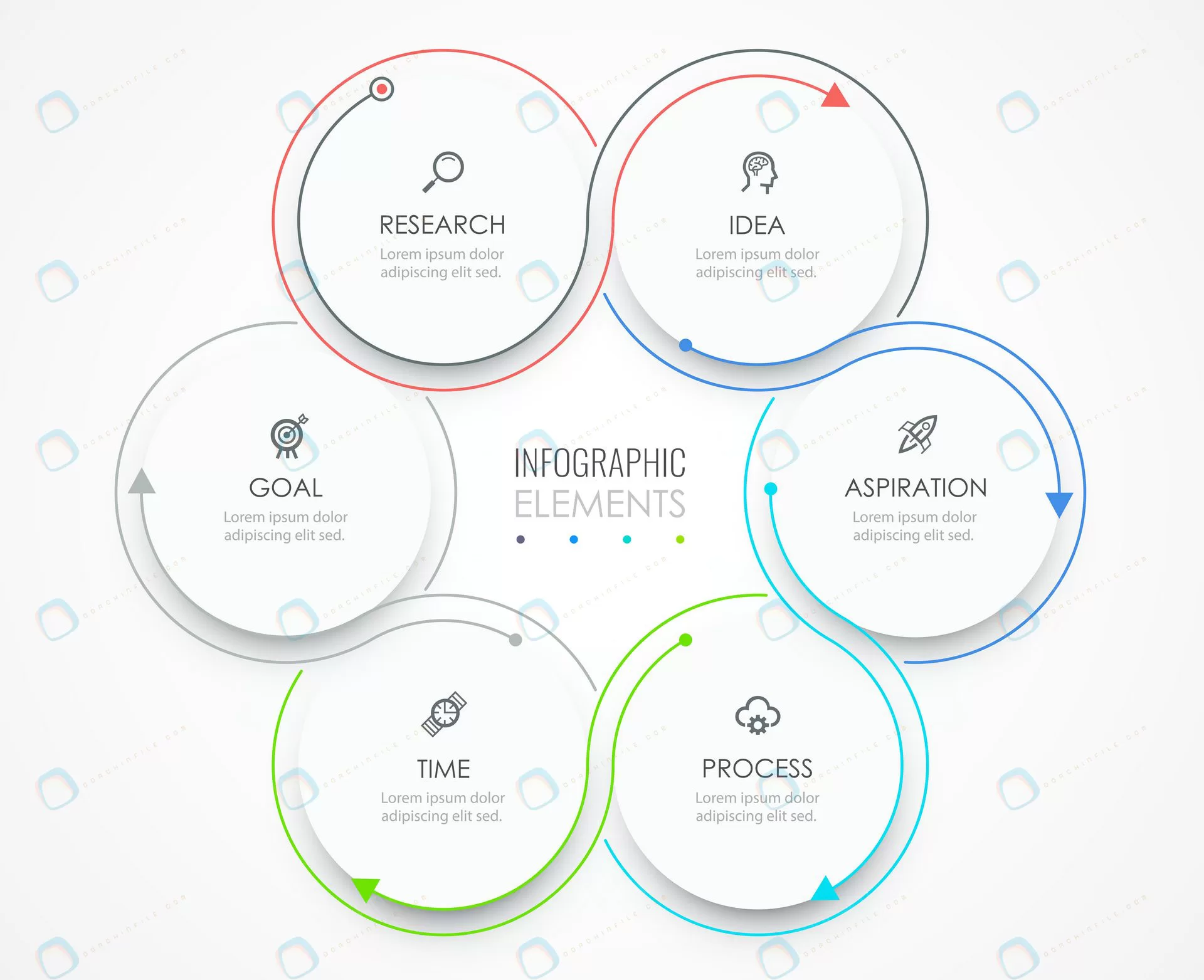 RESEARCH
Lorem ipsum dolor adipiscing elit sed.

IDEA
Lorem ipsum dolor adipiscing elit sed.

GOAL
Lorem ipsum dolor adipiscing elit sed.

INFOGRAPHIC
ELEMENTS

ASPIRATION
Lorem ipsum dolor adipiscing elit sed.

TIME
Lorem ipsum dolor adipiscing elit sed.

PROCESS
Lorem ipsum dolor adipiscing elit sed.