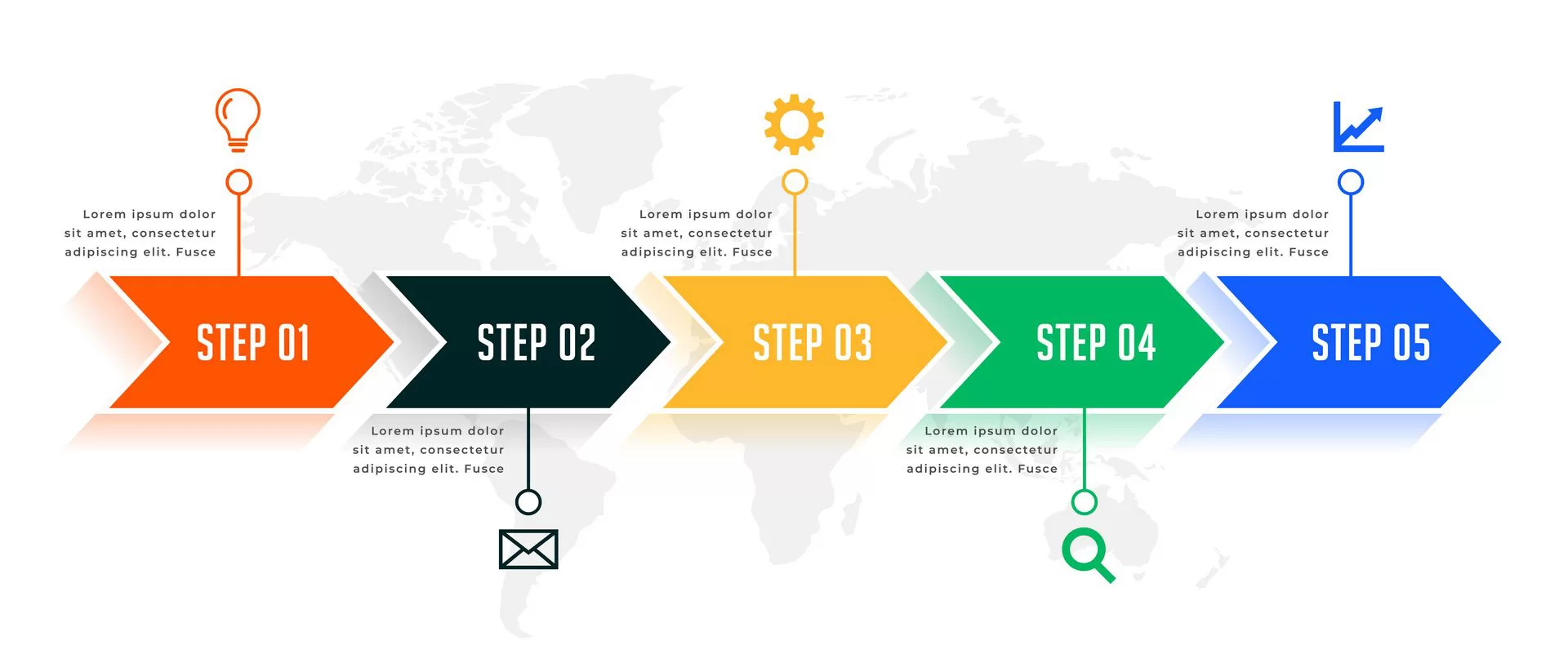 Lorem ipsum dolor sit amet, consectetur adipiscing elit. Fusce

STEP 01

STEP 02

Lorem ipsum dolor sit amet, consectetur adipiscing elit. Fusce

Lorem ipsum dolor sit amet, consectetur adipiscing elit. Fusce

STEP 03

STEP 04

Lorem ipsum dolor sit amet, consectetur adipiscing elit. Fusce

Lorem ipsum dolor sit amet, consectetur adipiscing elit. Fusce

STEP 05