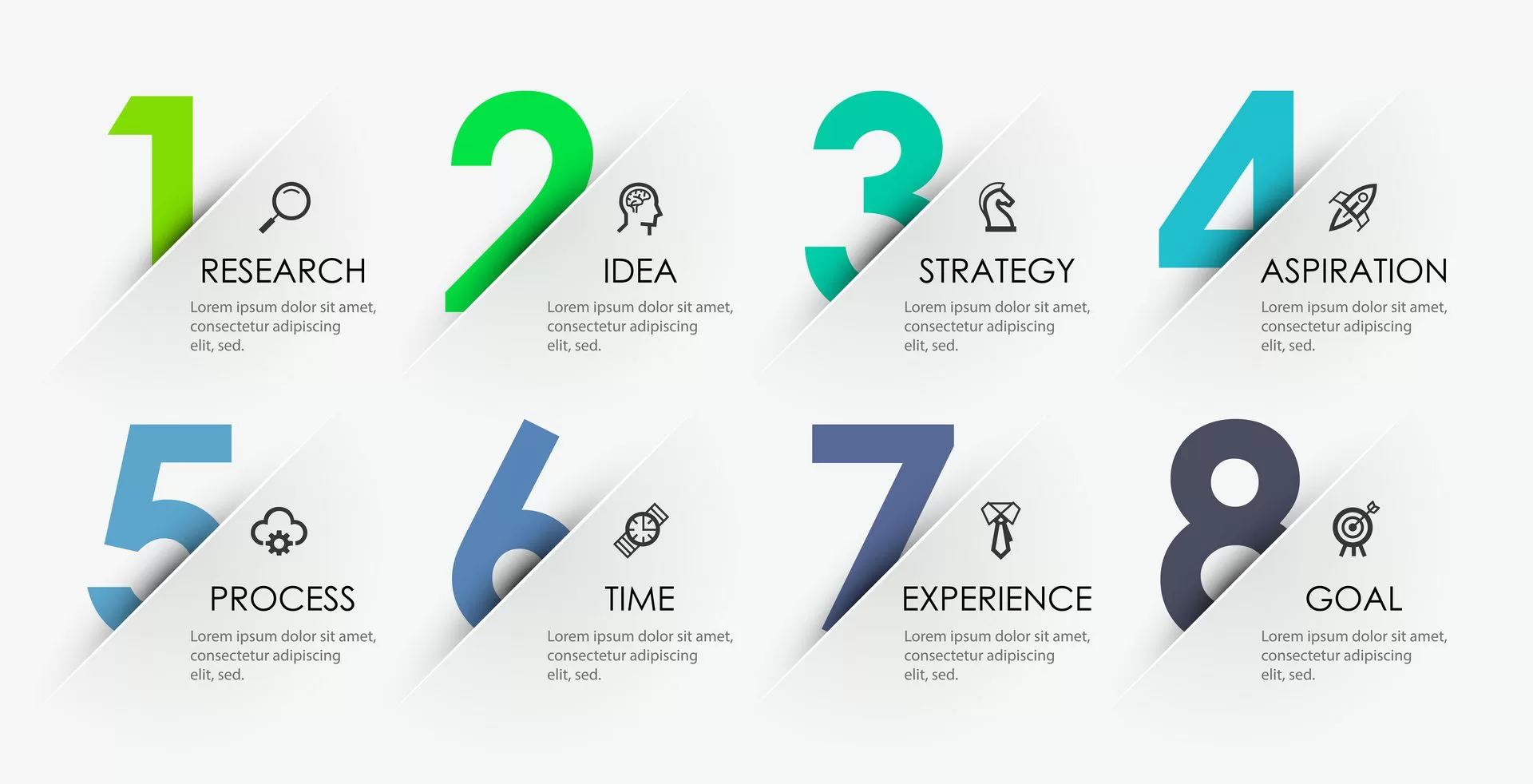 1
RESEARCH
Lorem ipsum dolor sit amet, consectetur adipiscing elit, sed.

2
IDEA
Lorem ipsum dolor sit amet, consectetur adipiscing elit, sed.

3
STRATEGY
Lorem ipsum dolor sit amet, consectetur adipiscing elit, sed.

4
ASPIRATION
Lorem ipsum dolor sit amet, consectetur adipiscing elit, sed.

5
PROCESS
Lorem ipsum dolor sit amet, consectetur adipiscing elit, sed.

6
TIME
Lorem ipsum dolor sit amet, consectetur adipiscing elit, sed.

7
EXPERIENCE
Lorem ipsum dolor sit amet, consectetur adipiscing elit, sed.

8
GOAL
Lorem ipsum dolor sit amet, consectetur adipiscing elit, sed.