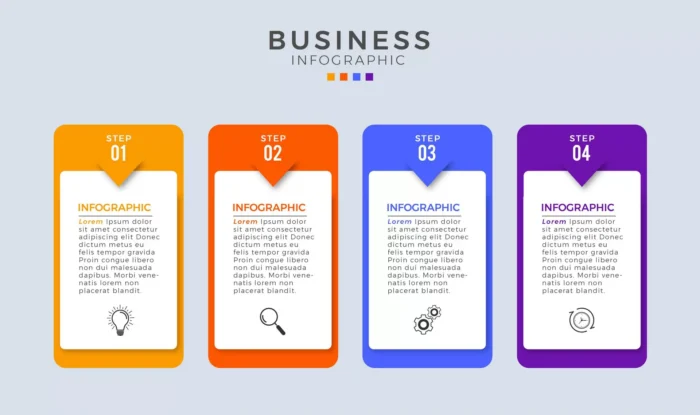 BUSINESS
INFOGRAPHIC

STEP
01

INFOGRAPHIC
Lorem Ipsum dolor sit amet consectetur adipiscing elit Donec dictum metus eu felis tempor gravida Proin congue libero non dui malesuada dapibus. Morbi venenatis lorem non placerat blandit.

STEP
02

INFOGRAPHIC
Lorem Ipsum dolor sit amet consectetur adipiscing elit Donec dictum metus eu felis tempor gravida Proin congue libero non dui malesuada dapibus. Morbi venenatis lorem non placerat blandit.

STEP
03

INFOGRAPHIC
Lorem Ipsum dolor sit amet consectetur adipiscing elit Donec dictum metus eu felis tempor gravida Proin congue libero non dui malesuada dapibus. Morbi venenatis lorem non placerat blandit.

STEP
04

INFOGRAPHIC
Lorem Ipsum dolor sit amet consectetur adipiscing elit Donec dictum metus eu felis tempor gravida Proin congue libero non dui malesuada dapibus. Morbi venenatis lorem non placerat blandit.