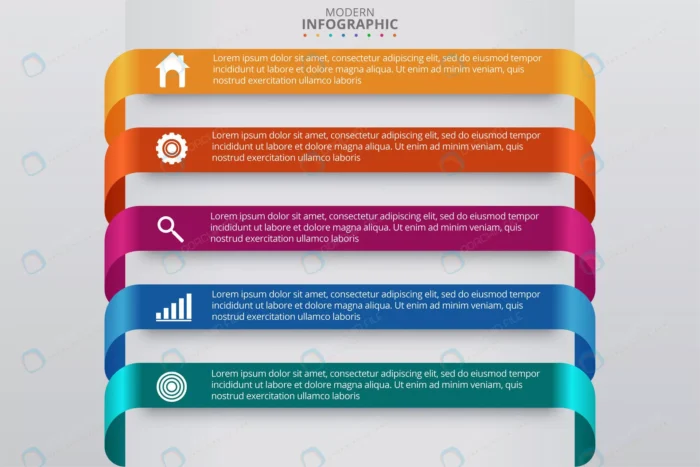 MODERN
INFOGRAPHIC

Lorem ipsum dolor sit amet, consectetur adipiscing elit, sed do eiusmod tempor incididunt ut labore et dolore magna aliqua. Ut enim ad minim veniam, quis nostrud exercitation ullamco laboris

Lorem ipsum dolor sit amet, consectetur adipiscing elit, sed do eiusmod tempor incididunt ut labore et dolore magna aliqua. Ut enim ad minim veniam, quis nostrud exercitation ullamco laboris

Lorem ipsum dolor sit amet, consectetur adipiscing elit, sed do eiusmod tempor incididunt ut labore et dolore magna aliqua. Ut enim ad minim veniam, quis nostrud exercitation ullamco laboris

Lorem ipsum dolor sit amet, consectetur adipiscing elit, sed do eiusmod tempor incididunt ut labore et dolore magna aliqua. Ut enim ad minim veniam, quis nostrud exercitation ullamco laboris

Lorem ipsum dolor sit amet, consectetur adipiscing elit, sed do eiusmod tempor incididunt ut labore et dolore magna aliqua. Ut enim ad minim veniam, quis nostrud exercitation ullamco laboris